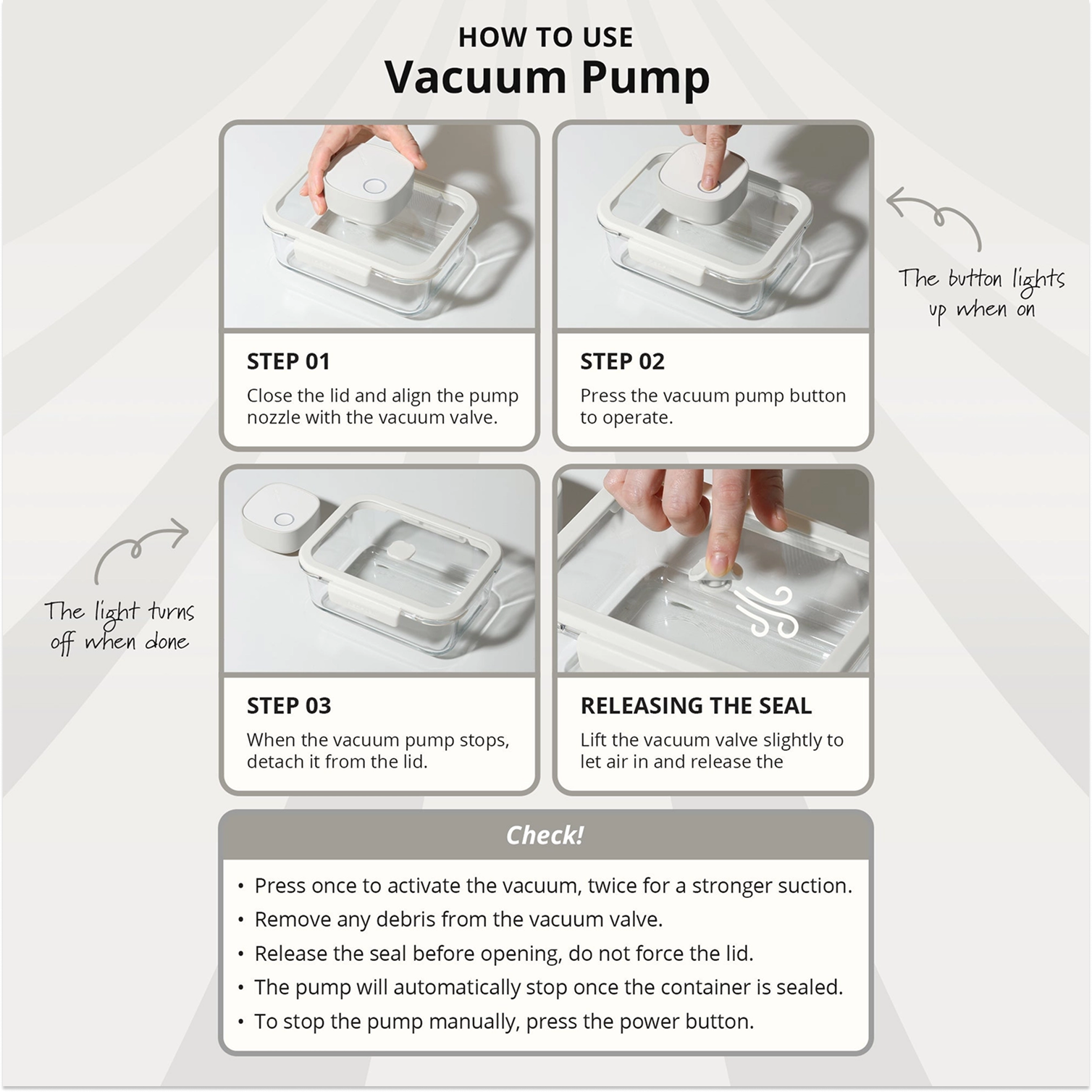 HOW TO USE
Vacuum Pump

STEP 01
Close the lid and align the pump nozzle with the vacuum valve.

STEP 02
Press the vacuum pump button to operate.

The button lights up when on

The light turns off when done

STEP 03
When the vacuum pump stops, detach it from the lid.

RELEASING THE SEAL
Lift the vacuum valve slightly to let air in and release the

Check!
• Press once to activate the vacuum, twice for a stronger suction.
• Remove any debris from the vacuum valve.
• Release the seal before opening, do not force the lid.
• The pump will automatically stop once the container is sealed.
• To stop the pump manually, press the power button.